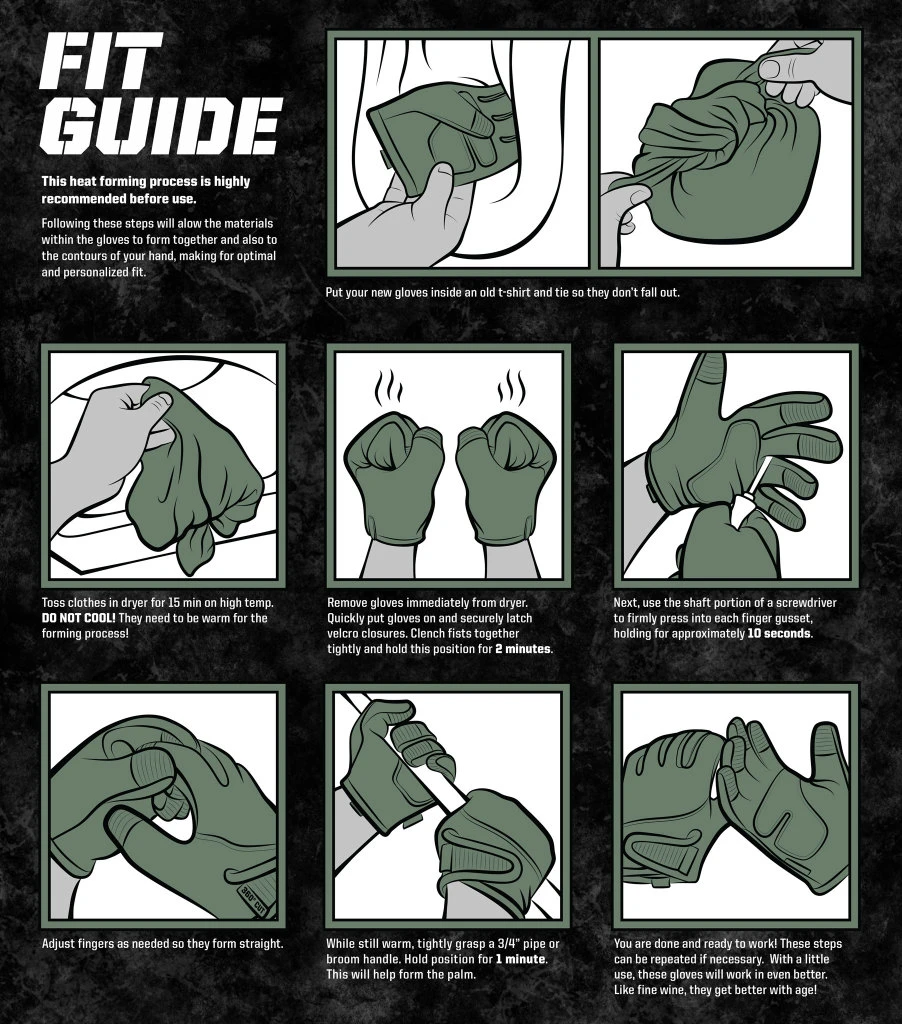 FIT GUIDE

This heat forming process is highly recommended before use.

Following these steps will alow the materials within the gloves to form together and also to the contours of your hand, making for optimal and personalized fit.

Put your new gloves inside an old t-shirt and tie so they don't fall out.

Toss clothes in dryer for 15 min on high temp. DO NOT COOL! They need to be warm for the forming process!

Remove gloves immediately from dryer. Quickly put gloves on and securely latch velcro closures. Clench fists together tightly and hold this position for 2 minutes.

Next, use the shaft portion of a screwdriver to firmly press into each finger gusset, holding for approximately 10 seconds.

Adjust fingers as needed so they form straight.

While still warm, tightly grasp a 3/4" pipe or broom handle. Hold position for 1 minute. This will help form the palm.

You are done and ready to work! These steps can be repeated if necessary. With a little use, these gloves will work in even better. Like fine wine, they get better with age!